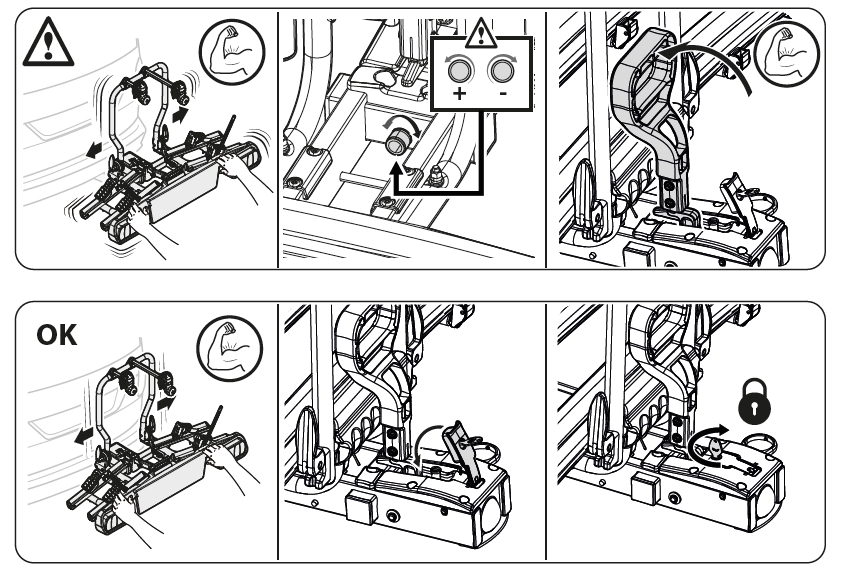 + -

OK